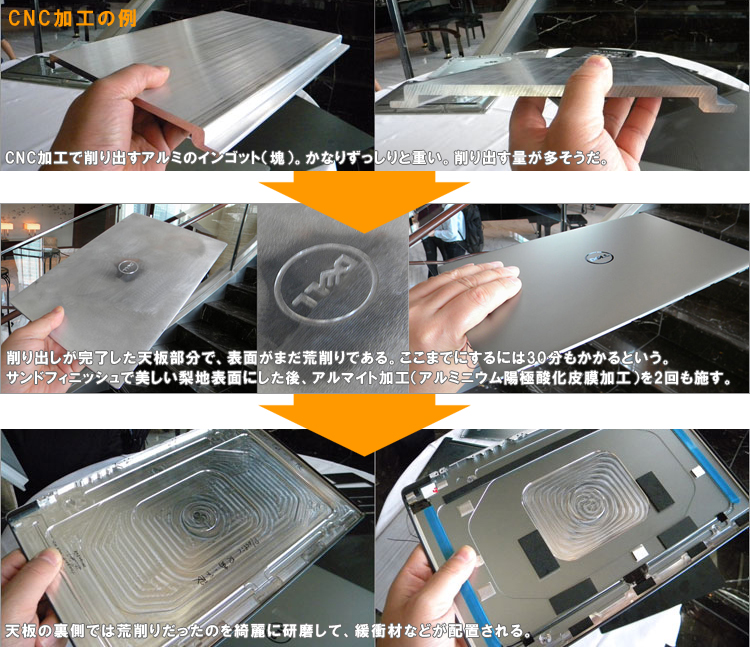 CNC加工の例

CNC加工で削り出すアルミのインゴット(塊)。かなりずっしりと重い。削り出す量が多そうだ。

DELL

削り出しが完了した天板部分で、表面がまだ荒削りである。ここまでにするには30分もかかるという。
サンドフィニッシュで美しい梨地表面にした後、アルマイト加工(アルミニウム陽極酸化皮膜加工)を2回も施す。

天板の裏側では荒削りだったのを綺麗に研磨して、緩衝材などが配置される。