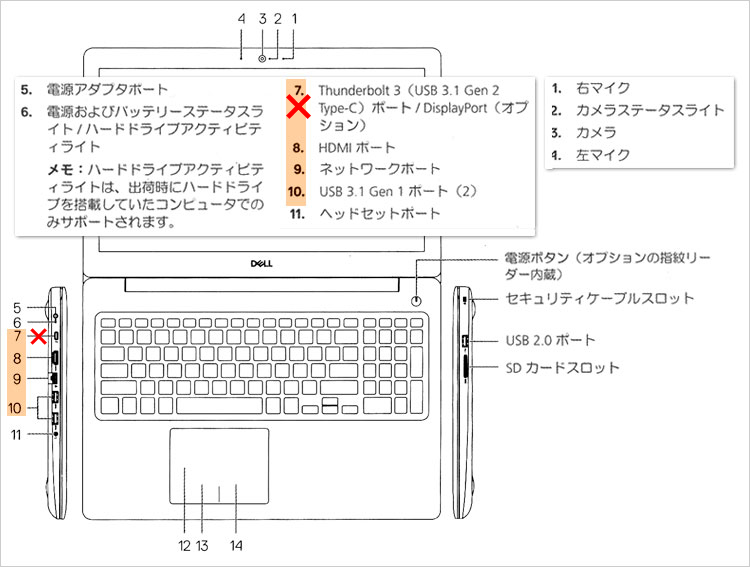 4 3 2 1

5. 電源アダプタポート

6. 電源およびバッテリーステータスライト / ハードドライブアクティビティライト

メモ：ハードドライブアクティビティライトは、出荷時にハードドライブを搭載していたコンピュータでのみサポートされます。

7. Thunderbolt 3（USB 3.1 Gen 2 Type-C）ポート / DisplayPort（オプション）

8. HDMI ポート

9. ネットワークポート

10. USB 3.1 Gen 1 ポート（2）

11. ヘッドセットポート

1. 右マイク

2. カメラステータスライト

3. カメラ

4. 左マイク

DELL

電源ボタン（オプションの指紋リーダー内蔵）

セキュリティケーブルスロット

USB 2.0 ポート

SD カードスロット

5
6
7
8
9
10
11

12 13 14